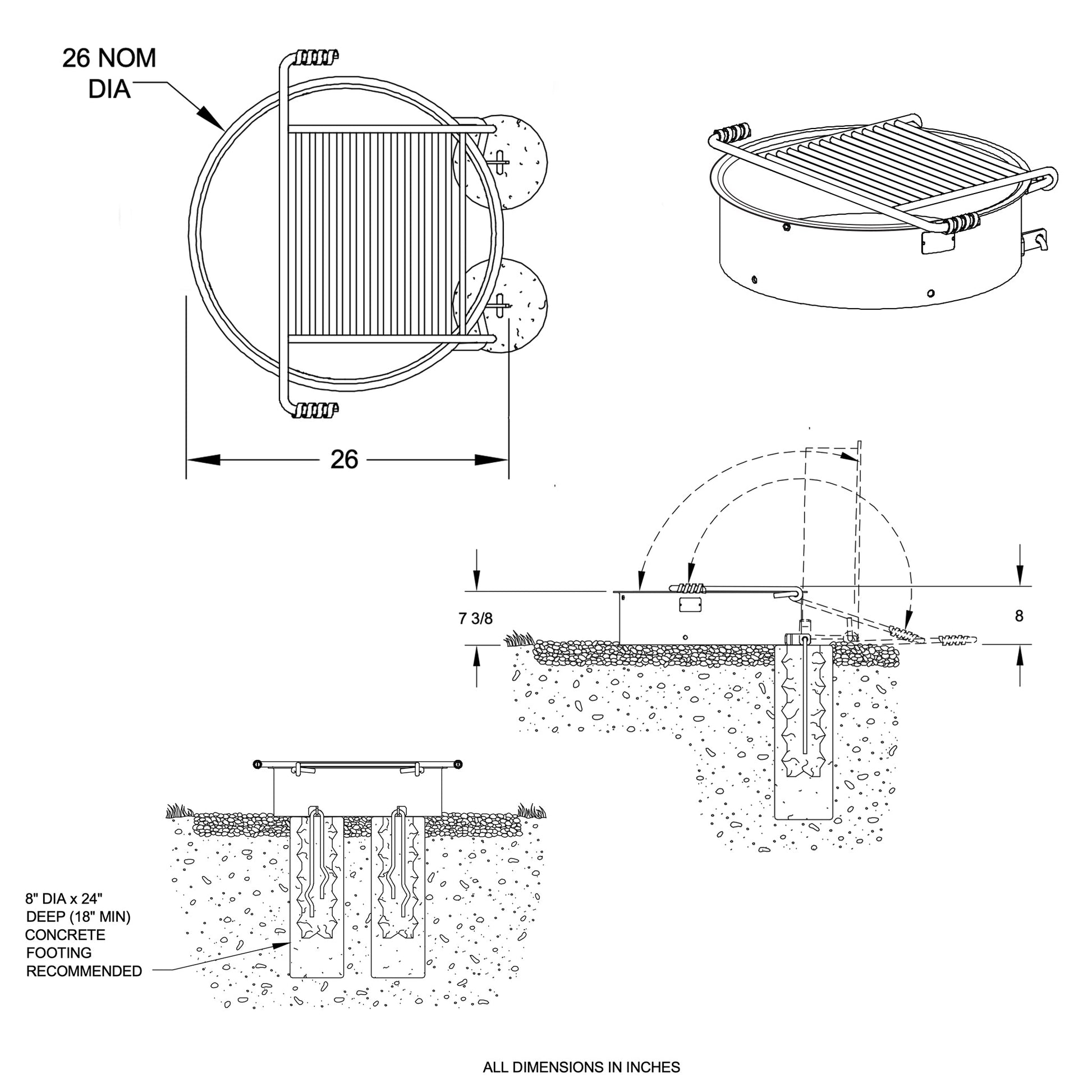 26 NOM DIA

26

7 3/8

8

8" DIA x 24" DEEP (18" MIN) CONCRETE FOOTING RECOMMENDED

ALL DIMENSIONS IN INCHES